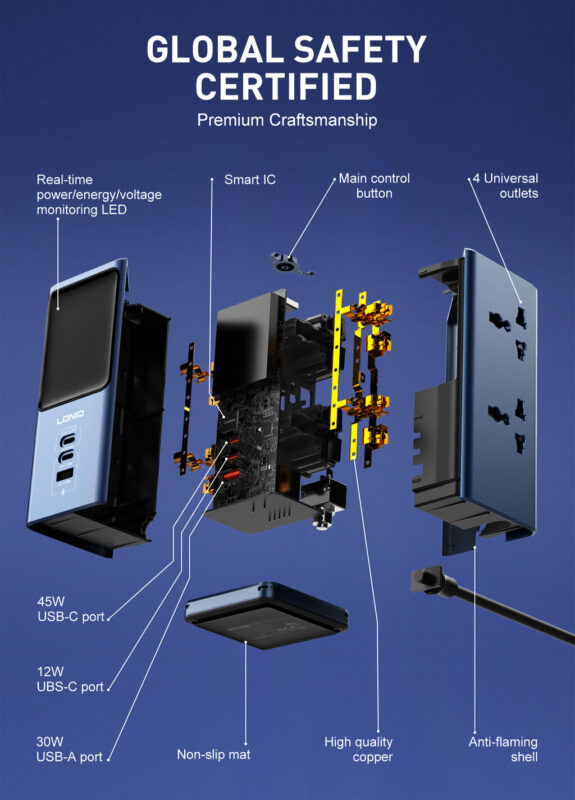 GLOBAL SAFETY CERTIFIED

Premium Craftsmanship

Real-time power/energy/voltage monitoring LED

Smart IC

Main control button

4 Universal outlets

LDNIO

45W USB-C port

12W UBS-C port

30W USB-A port

Non-slip mat

High quality copper

Anti-flaming shell